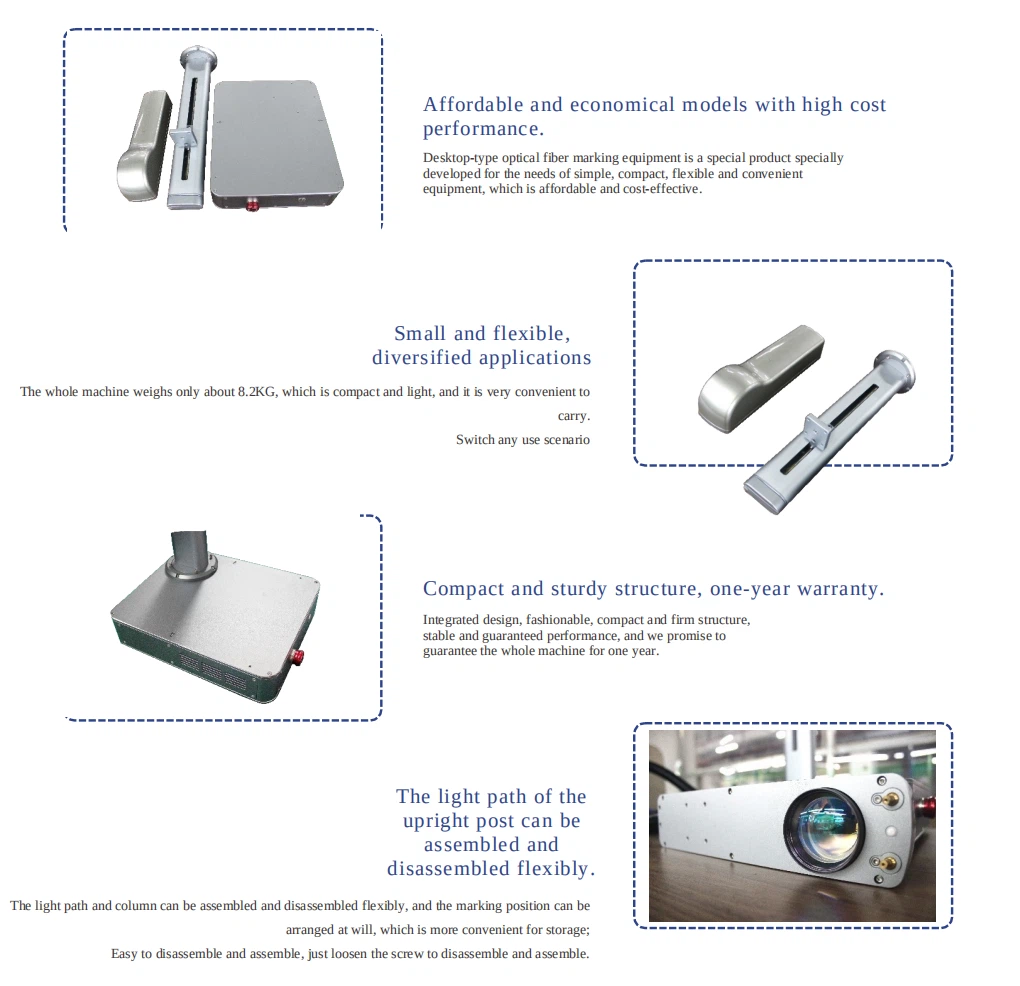 Affordable and economical models with high cost performance.

Desktop-type optical fiber marking equipment is a special product specially developed for the needs of simple, compact, flexible and convenient equipment, which is affordable and cost-effective.

Small and flexible, diversified applications

The whole machine weighs only about 8.2KG, which is compact and light, and it is very convenient to carry.
Switch any use scenario

Compact and sturdy structure, one-year warranty.

Integrated design, fashionable, compact and firm structure, stable and guaranteed performance, and we promise to guarantee the whole machine for one year.

The light path of the upright post can be assembled and disassembled flexibly.

The light path and column can be assembled and disassembled flexibly, and the marking position can be arranged at will, which is more convenient for storage;
Easy to disassemble and assemble, just loosen the screw to disassemble and assemble.